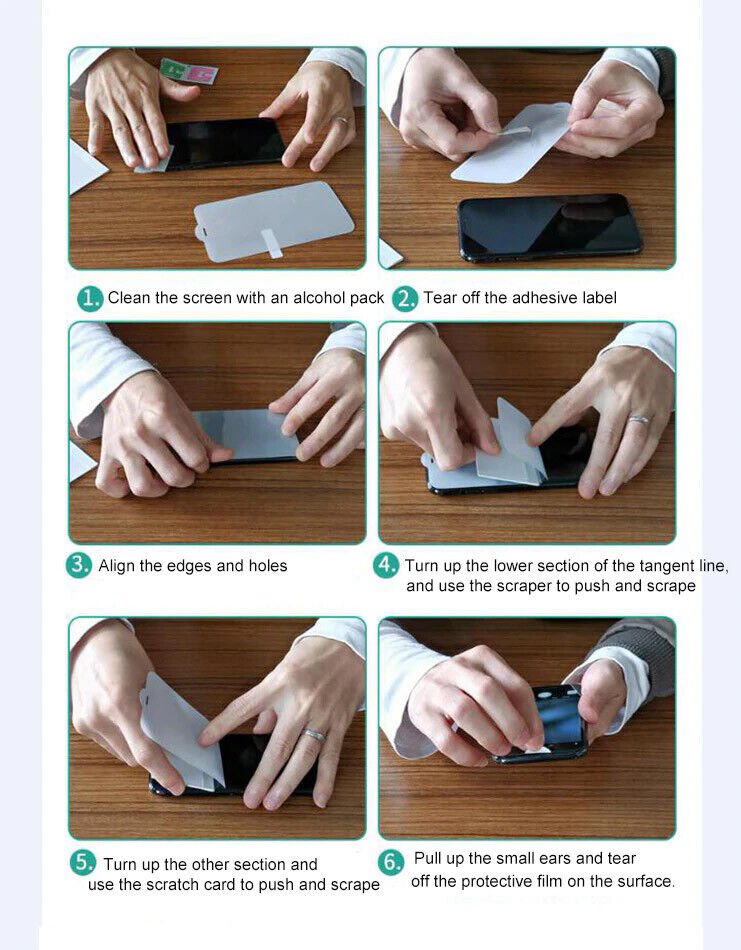 1. Clean the screen with an alcohol pack

2. Tear off the adhesive label

3. Align the edges and holes

4. Turn up the lower section of the tangent line, and use the scraper to push and scrape

5. Turn up the other section and use the scratch card to push and scrape

6. Pull up the small ears and tear off the protective film on the surface.