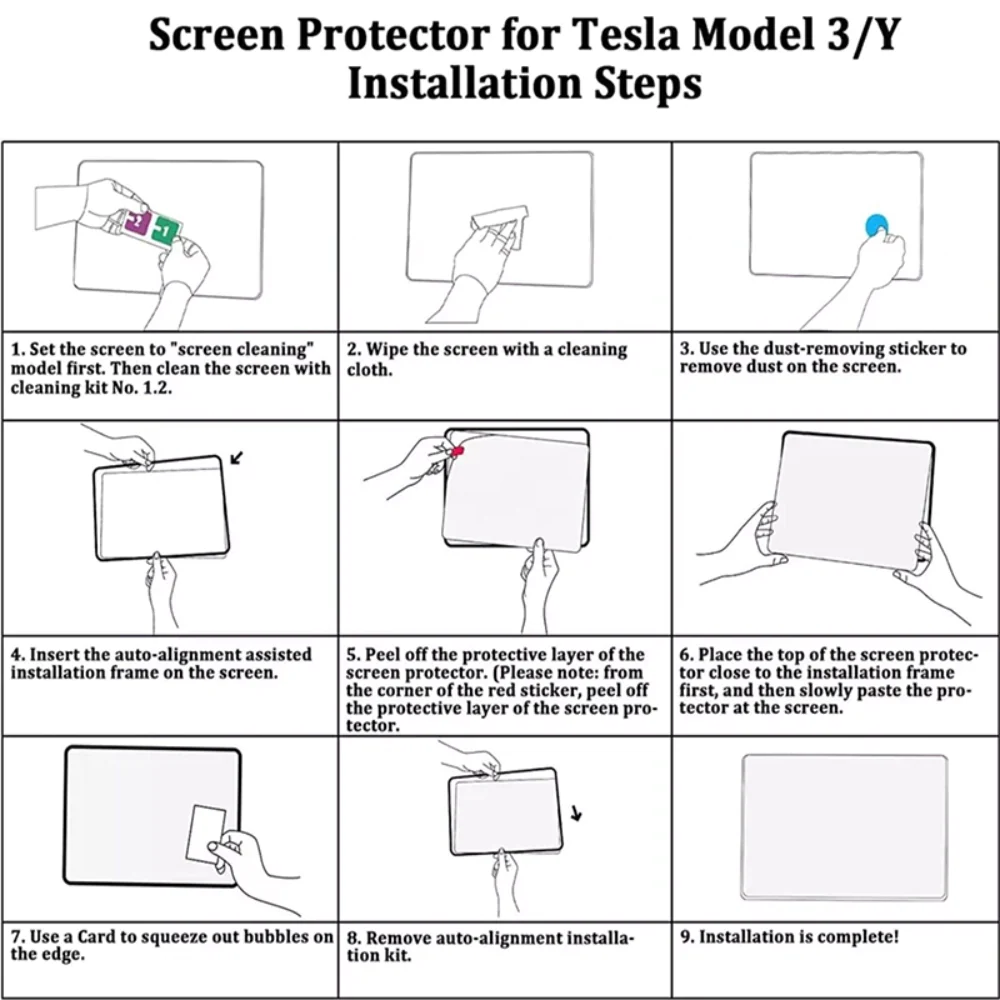 Screen Protector for Tesla Model 3/Y Installation Steps

1. Set the screen to "screen cleaning" model first. Then clean the screen with cleaning kit No. 1.2.

2. Wipe the screen with a cleaning cloth.

3. Use the dust-removing sticker to remove dust on the screen.

4. Insert the auto-alignment assisted installation frame on the screen.

5. Peel off the protective layer of the screen protector. (Please note: from the corner of the red sticker, peel off the protective layer of the screen protector.

6. Place the top of the screen protector close to the installation frame first, and then slowly paste the protector at the screen.

7. Use a Card to squeeze out bubbles on the edge.

8. Remove auto-alignment installation kit.

9. Installation is complete!